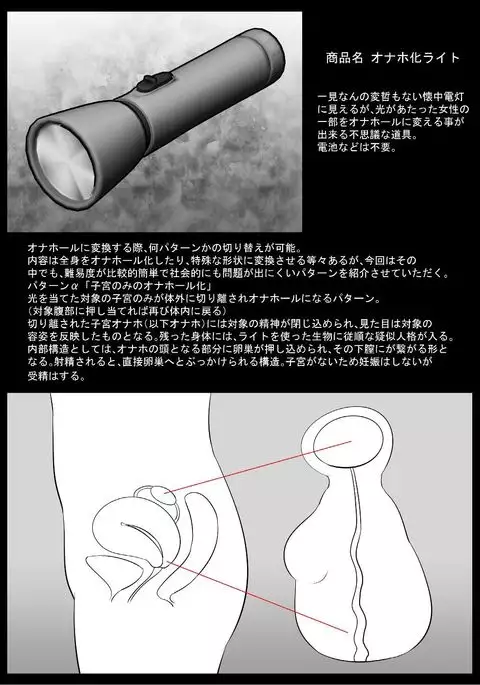 商品名 オナホ化ライト

一見なんの変哲もない懐中電灯に見えるが、光があたった女性の一部をオナホールに変える事が出来る不思議な道具。
電池などは不要。

オナホールに変換する際、何パターンかの切り替えが可能。
内容は全身をオナホール化したり、特殊な形状に変換させる等々あるが、今回はその中でも、難易度が比較的簡単で社会的にも問題が出にくいパターンを紹介させていただく。
パターンα「子宮のみのオナホール化」
光を当てた対象の子宮のみが体外に切り離されオナホールになるパターン。
（対象腹部に押し当てれば再び体内に戻る）
切り離された子宮オナホ（以下オナホ）には対象の精神が閉じ込められ、見た目は対象の容姿を反映したものとなる。残った身体には、ライトを使った生物に従順な疑似人格が入る。
内部構造としては、オナホの頭となる部分に卵巣が押し込められ、その下膣にが繋がる形となる。射精されると、直接卵巣へとぶっかけられる構造。子宮がないため妊娠はしないが受精はする。